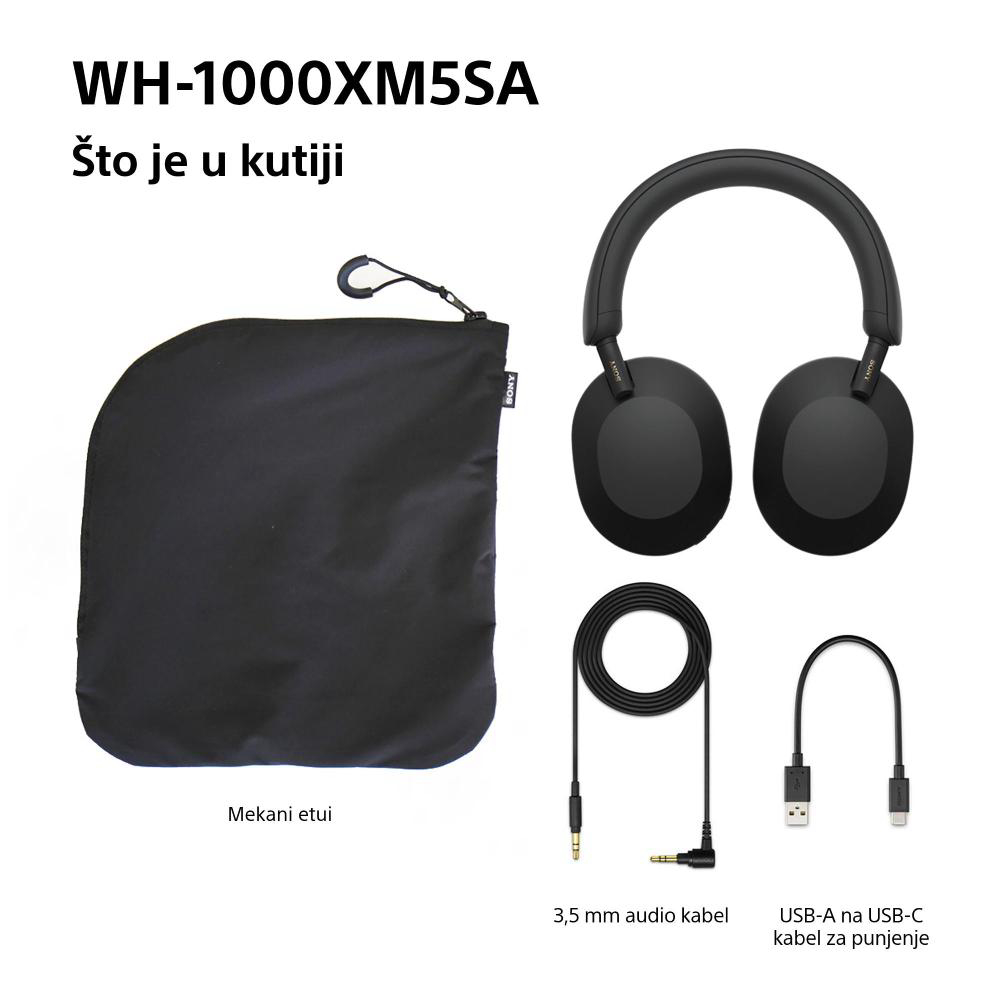 WH-1000XM5SA

Što je u kutiji

SONY

SONY

SONY

Mekani etui

3,5 mm audio kabel

USB-A na USB-C kabel za punjenje